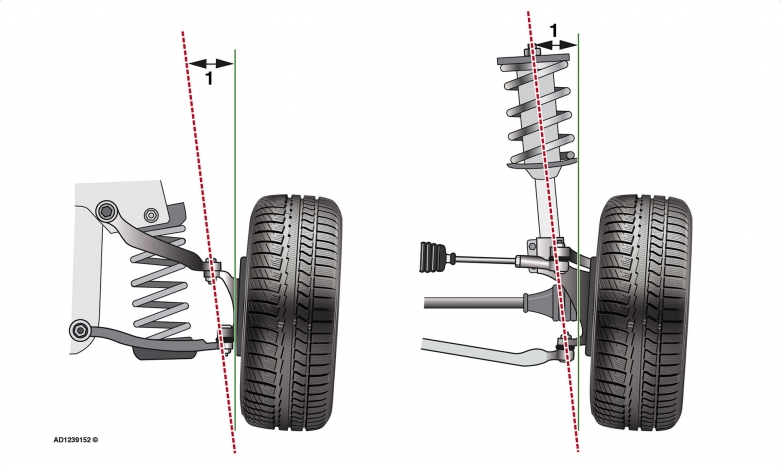 1

1

AD1239152 ©